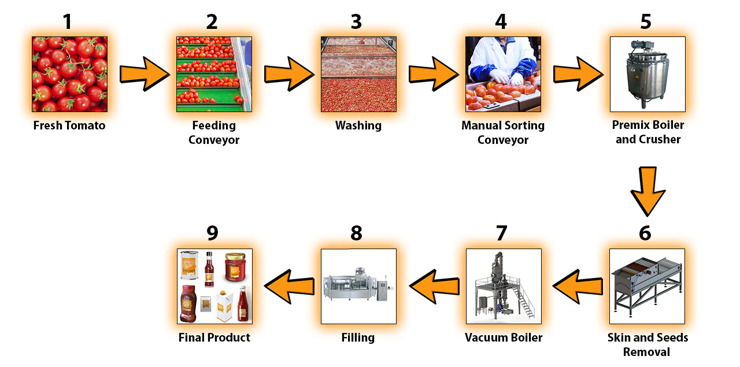 1
Fresh Tomato

2
Feeding Conveyor

3
Washing

4
Manual Sorting Conveyor

5
Premix Boiler and Crusher

6
Skin and Seeds Removal

7
Vacuum Boiler

8
Filling

9
Final Product